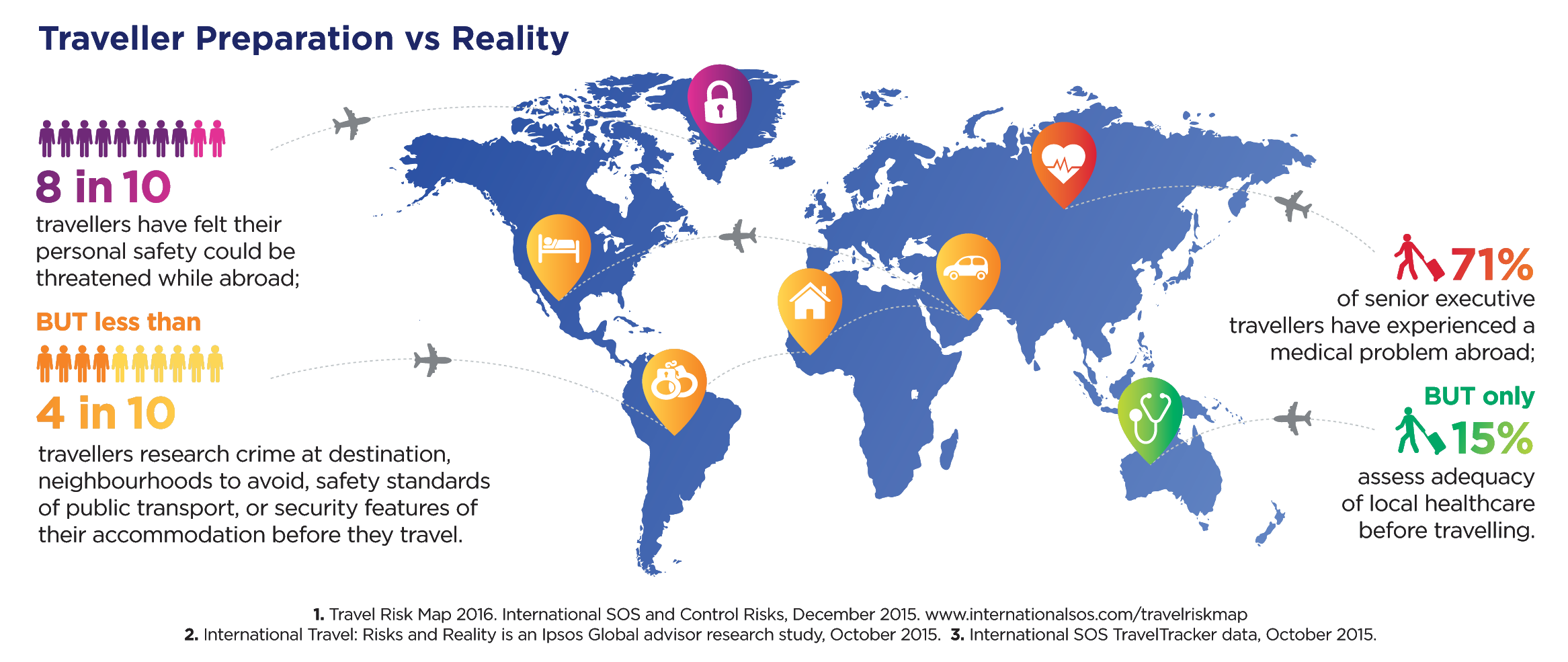 Traveller Preparation vs Reality

8 in 10
travellers have felt their personal safety could be threatened while abroad;

BUT less than

4 in 10
travellers research crime at destination, neighbourhoods to avoid, safety standards of public transport, or security features of their accommodation before they travel.

71%
of senior executive travellers have experienced a medical problem abroad;

BUT only
15%
assess adequacy of local healthcare before travelling.

1. Travel Risk Map 2016. International SOS and Control Risks, December 2015. www.internationalsos.com/travelriskmap
2. International Travel: Risks and Reality is an Ipsos Global advisor research study, October 2015. 3. International SOS TravelTracker data, October 2015.